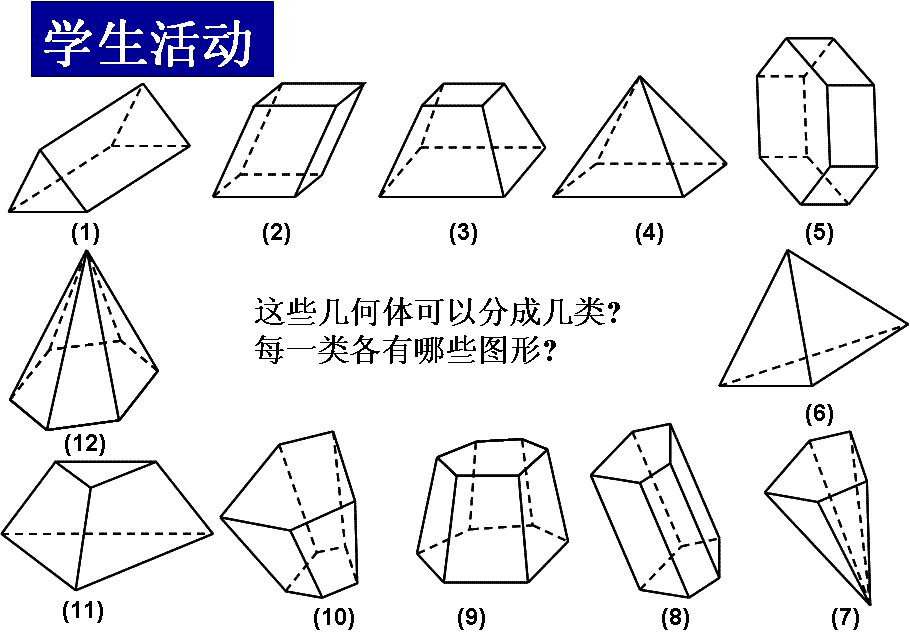 学生活动

(1)
(2)
(3)
(4)
(5)

(12)

这些几何体可以分成几类?
每一类各有哪些图形?

(6)

(11)
(10)
(9)
(8)
(7)